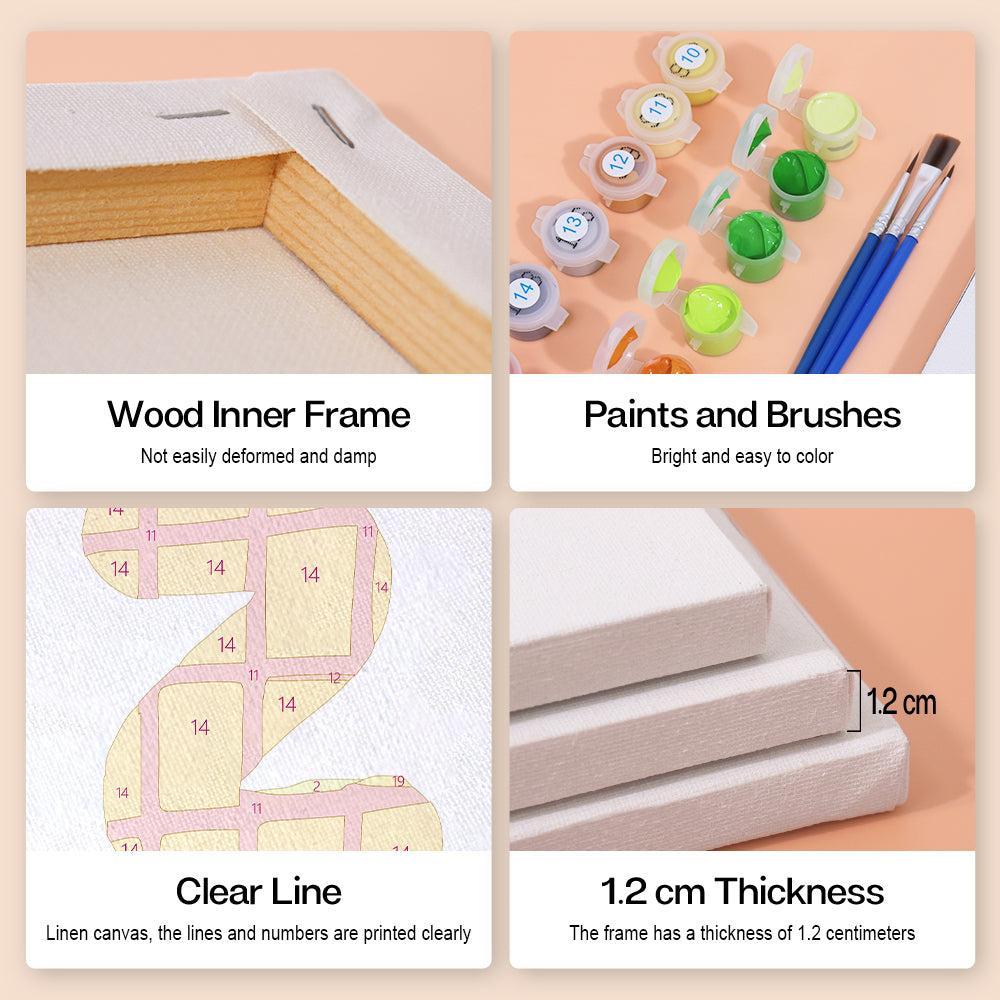 10

11

12

13

14

Wood Inner Frame

Not easily deformed and damp

Paints and Brushes

Bright and easy to color

14

11

11

14

14

14

14

14

11

12

14

14

14

2

19

11

14

14

1.2 cm

Clear Line

Linen canvas, the lines and numbers are printed clearly

1.2 cm Thickness

The frame has a thickness of 1.2 centimeters