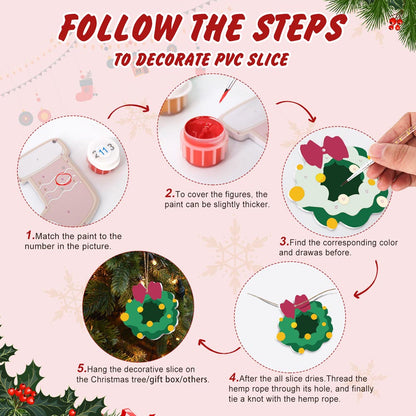 FOLLOW THE STEPS

TO DECORATE PVC SLICE

2 11 3

1.Match the paint to the number in the picture.

2.To cover the figures, the paint can be slightly thicker.

3.Find the corresponding color and drawas before.

4.After the all slice dries.Thread the hemp rope through its hole, and finally tie a knot with the hemp rope.

5.Hang the decorative slice on the Christmas tree/gift box/others.