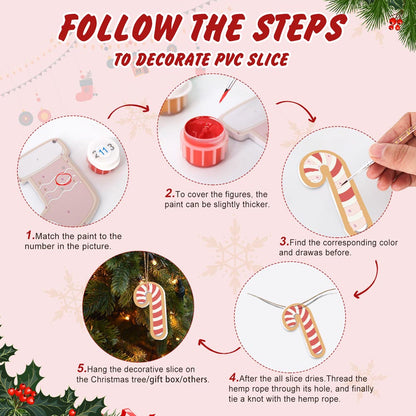 FOLLOW THE STEPS
TO DECORATE PVC SLICE

2 11 3

1.Match the paint to the number in the picture.

2.To cover the figures, the paint can be slightly thicker.

3.Find the corresponding color and drawas before.

4.After the all slice dries.Thread the hemp rope through its hole, and finally tie a knot with the hemp rope.

5.Hang the decorative slice on the Christmas tree/gift box/others.