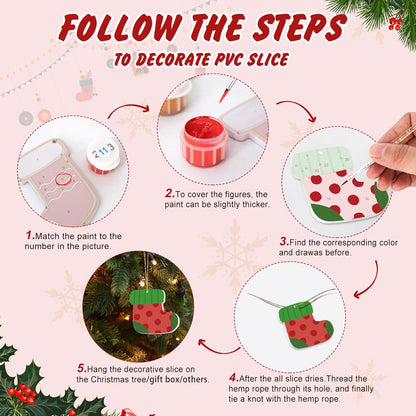 FOLLOW THE STEPS
TO DECORATE PVC SLICE

2 11 3

1.Match the paint to the number in the picture.

2.To cover the figures, the paint can be slightly thicker.

3.Find the corresponding color and drawas before.

4.After the all slice dries.Thread the hemp rope through its hole, and finally tie a knot with the hemp rope.

5.Hang the decorative slice on the Christmas tree/gift box/others.